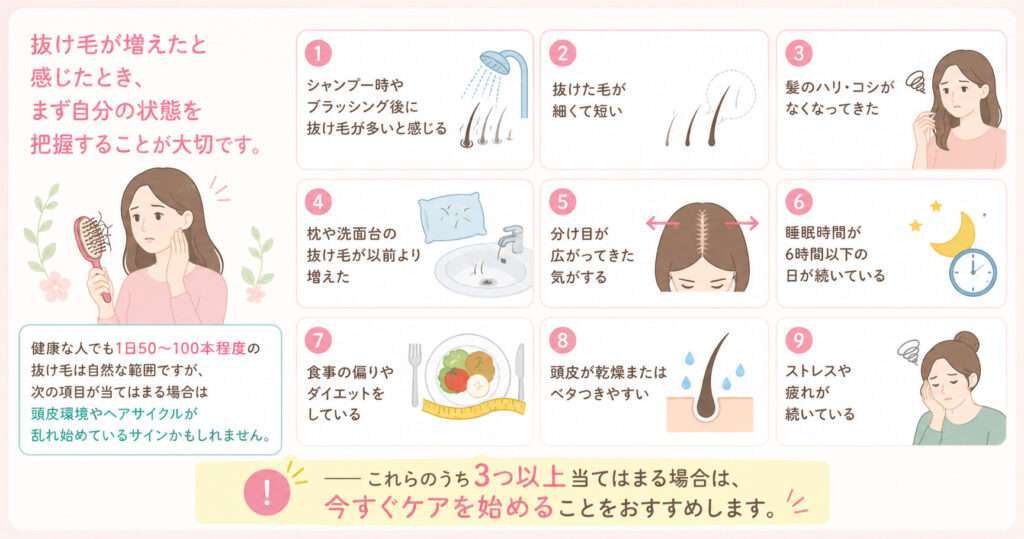 抜け毛が増えたと感じたとき、まず自分の状態を把握することが大切です。

健康な人でも1日50〜100本程度の抜け毛は自然な範囲ですが、次の項目が当てはまる場合は頭皮環境やヘアサイクルが乱れ始めているサインかもしれません。

1
シャンプー時やブラッシング後に抜け毛が多いと感じる

2
抜けた毛が細くて短い

3
髪のハリ・コシがなくなってきた

4
枕や洗面台の抜け毛が以前より増えた

5
分け目が広がってきた気がする

6
睡眠時間が6時間以下の日が続いている

7
食事の偏りやダイエットをしている

8
頭皮が乾燥またはベタつきやすい

9
ストレスや疲れが続いている

!
—— これらのうち3つ以上当てはまる場合は、今すぐケアを始めることをおすすめします。